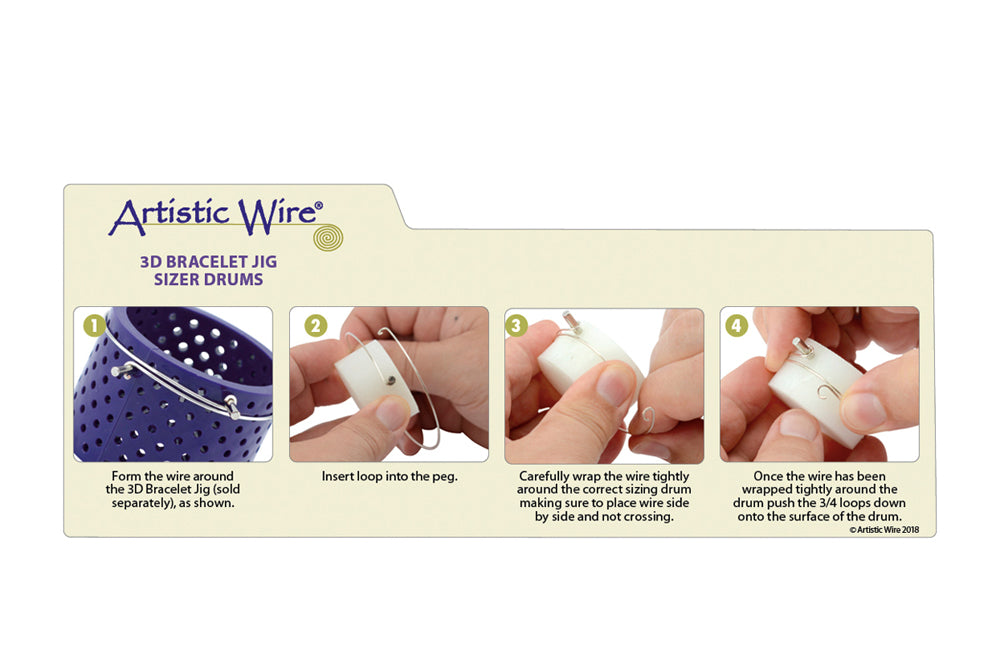 Artistic Wire®

3D BRACELET JIG SIZER DRUMS

1

Form the wire around the 3D Bracelet Jig (sold separately), as shown.

2

Insert loop into the peg.

3

Carefully wrap the wire tightly around the correct sizing drum making sure to place wire side by side and not crossing.

4

Once the wire has been wrapped tightly around the drum push the 3/4 loops down onto the surface of the drum.

© Artistic Wire 2018