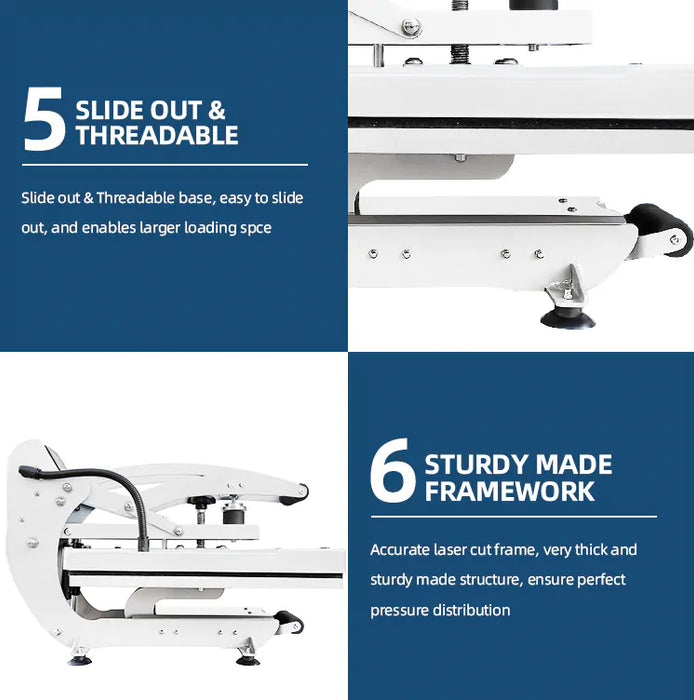 5 SLIDE OUT & THREADABLE

Slide out & Threadable base, easy to slide out, and enables larger loading spce

6 STURDY MADE FRAMEWORK

Accurate laser cut frame, very thick and sturdy made structure, ensure perfect pressure distribution