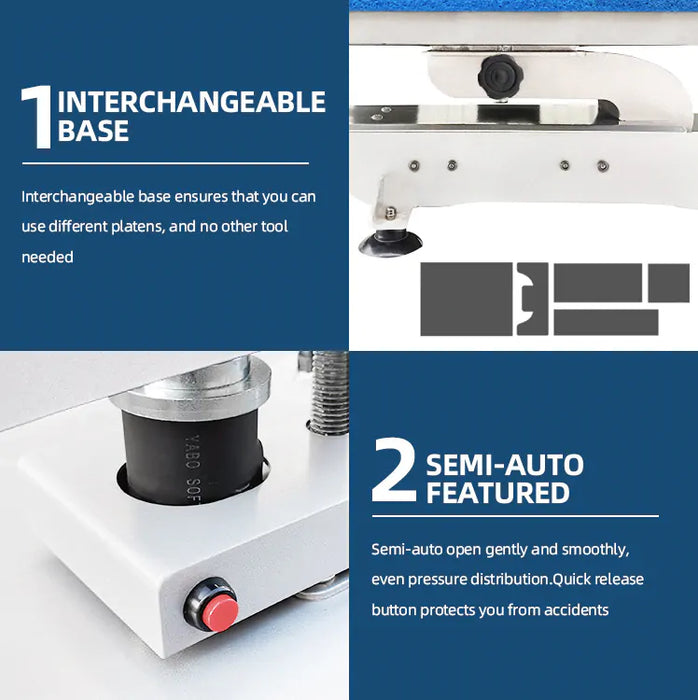 1 INTERCHANGEABLE BASE

Interchangeable base ensures that you can use different platens, and no other tool needed

YABO SOF

2 SEMI-AUTO FEATURED

Semi-auto open gently and smoothly, even pressure distribution.Quick release button protects you from accidents